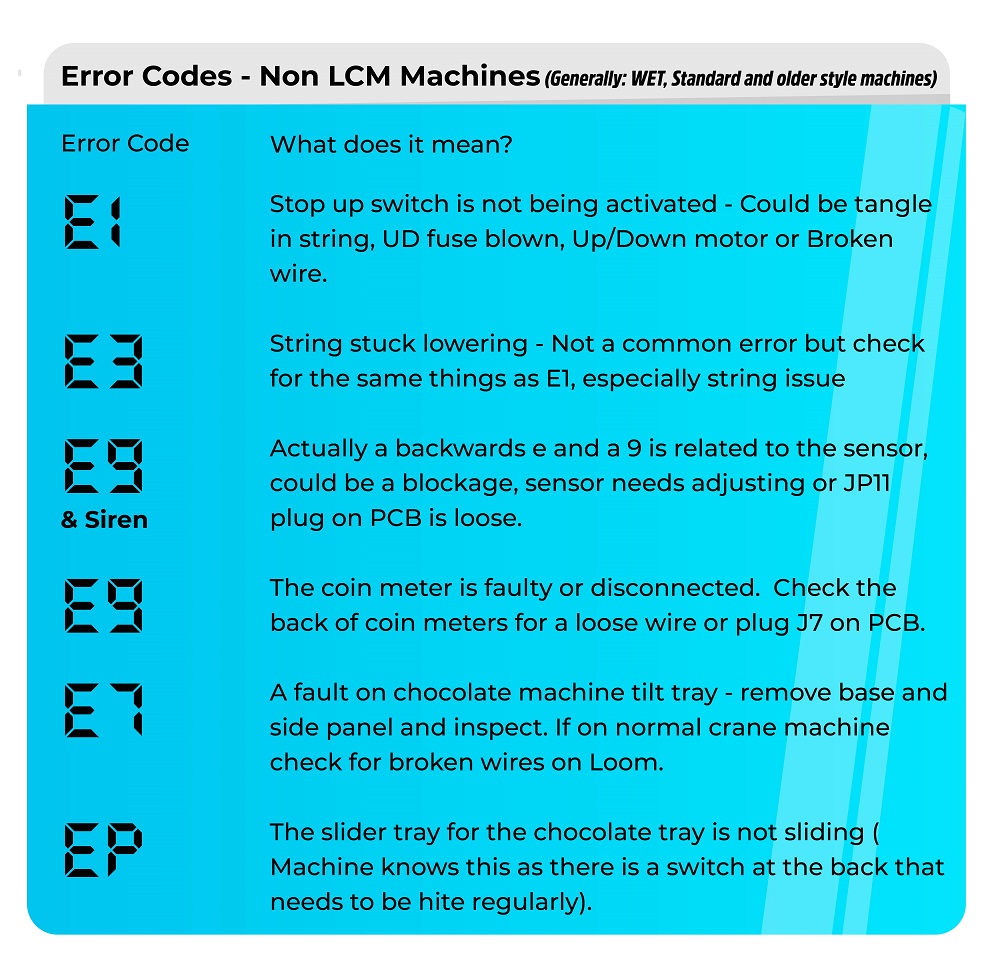 Error Codes - Non LCM Machines (Generally: WET, Standard and older style machines)

| Error Code | What does it mean? |
|---|---|
| E1 | Stop up switch is not being activated - Could be tangle in string, UD fuse blown, Up/Down motor or Broken wire. |
| E3 | String stuck lowering - Not a common error but check for the same things as E1, especially string issue |
| E9 & Siren | Actually a backwards e and a 9 is related to the sensor, could be a blockage, sensor needs adjusting or JP11 plug on PCB is loose. |
| E9 | The coin meter is faulty or disconnected. Check the back of coin meters for a loose wire or plug J7 on PCB. |
| E7 | A fault on chocolate machine tilt tray - remove base and side panel and inspect. If on normal crane machine check for broken wires on Loom. |
| EP | The slider tray for the chocolate tray is not sliding ( Machine knows this as there is a switch at the back that needs to be hite regularly). |